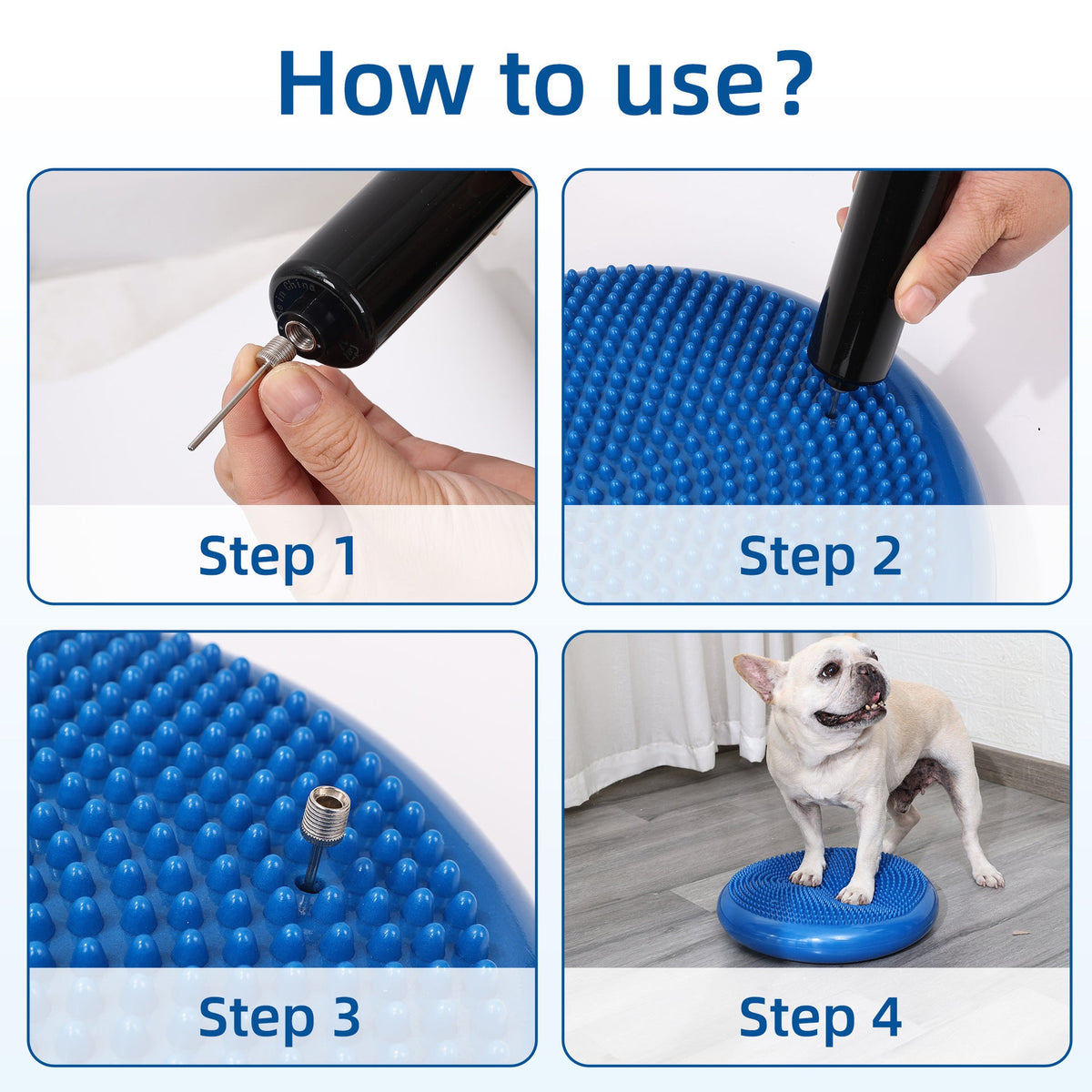 How to use?

Step 1

Step 2

Step 3

Step 4